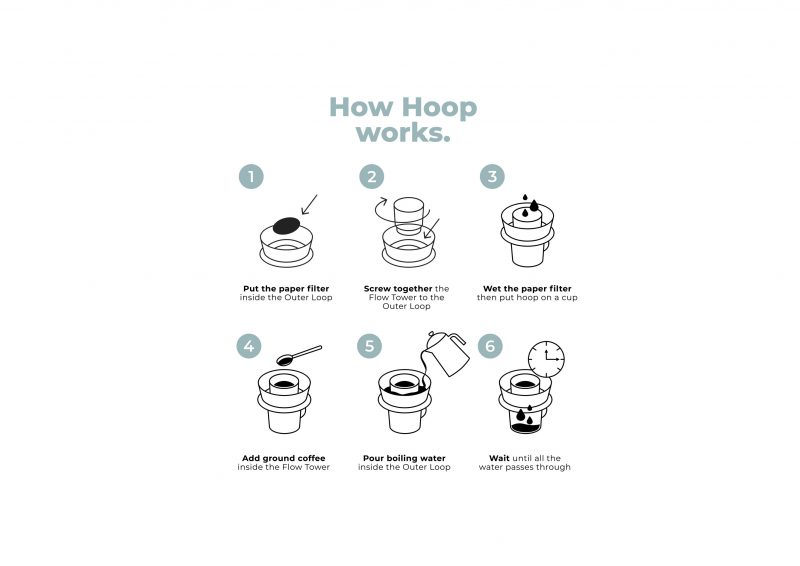 How Hoop works.

1

Put the paper filter inside the Outer Loop

2

Screw together the Flow Tower to the Outer Loop

3

Wet the paper filter then put hoop on a cup

4

Add ground coffee inside the Flow Tower

5

Pour boiling water inside the Outer Loop

6

Wait until all the water passes through