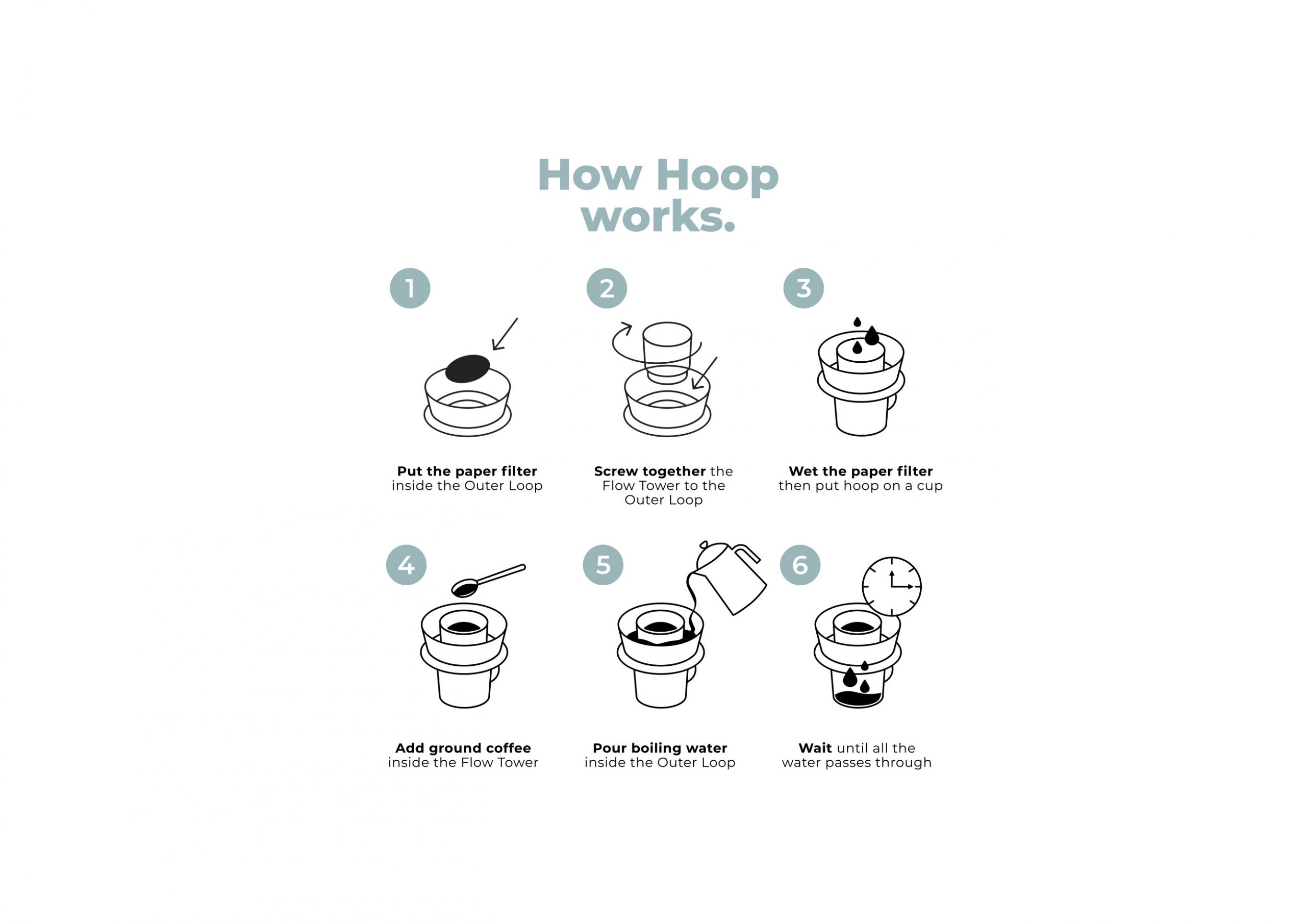 How Hoop works.

1

Put the paper filter inside the Outer Loop

2

Screw together the Flow Tower to the Outer Loop

3

Wet the paper filter then put hoop on a cup

4

Add ground coffee inside the Flow Tower

5

Pour boiling water inside the Outer Loop

6

Wait until all the water passes through